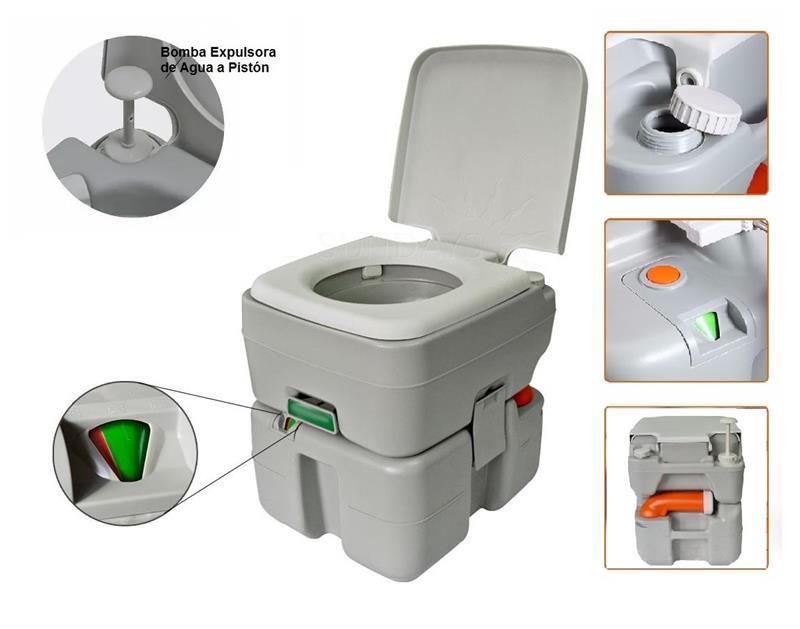 Bomba Expulsora de Agua a Pistón