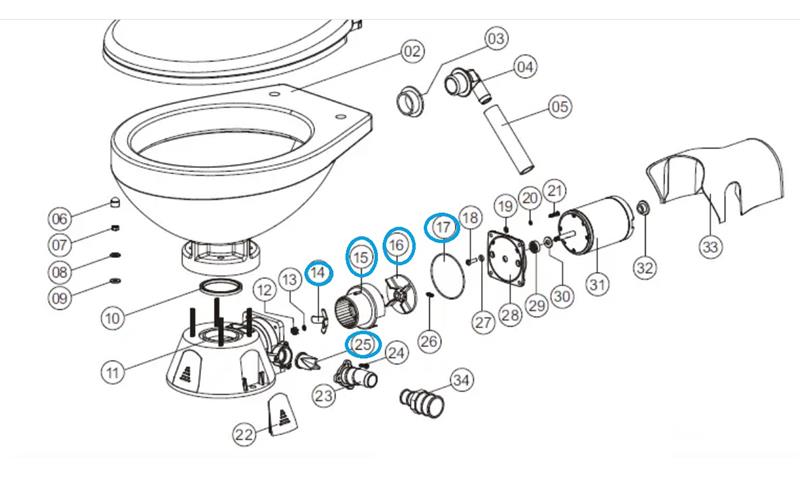 02
03
04
05
06
07
08
09
10
11
12
13
14
15
16
17
18
19
20
21
22
23
24
25
26
27
28
29
30
31
32
33
34