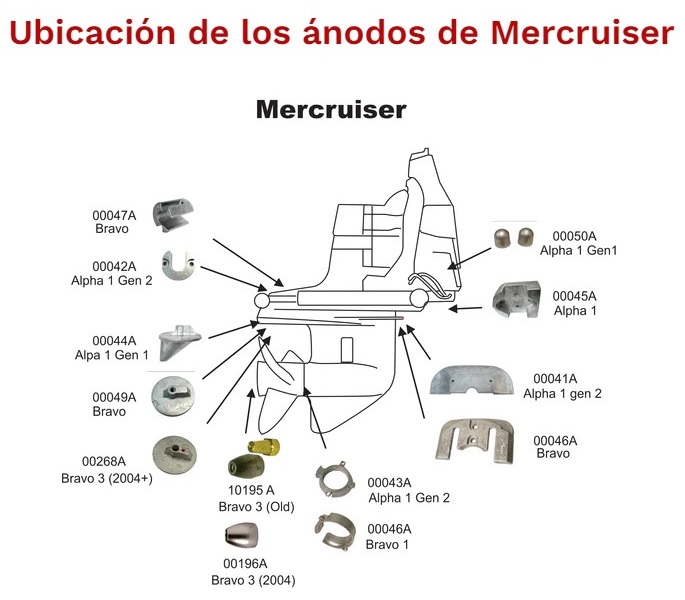 Ubicación de los ánodos de Mercruiser

Mercruiser

00047A
Bravo

00042A
Alpha 1 Gen 2

00044A
Alpa 1 Gen 1

00049A
Bravo

00268A
Bravo 3 (2004+)

10195 A
Bravo 3 (Old)

00196A
Bravo 3 (2004)

00043A
Alpha 1 Gen 2

00046A
Bravo 1

00050A
Alpha 1 Gen1

00045A
Alpha 1

00041A
Alpha 1 gen 2

00046A
Bravo