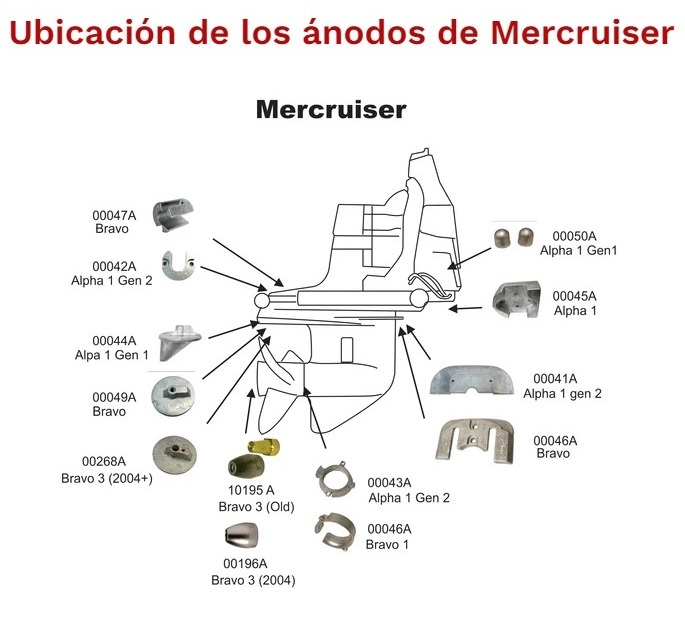 Ubicación de los ánodos de Mercruiser

Mercruiser

00047A
Bravo

00042A
Alpha 1 Gen 2

00044A
Alpa 1 Gen 1

00049A
Bravo

00268A
Bravo 3 (2004+)

10195 A
Bravo 3 (Old)

00196A
Bravo 3 (2004)

00043A
Alpha 1 Gen 2

00046A
Bravo 1

00050A
Alpha 1 Gen1

00045A
Alpha 1

00041A
Alpha 1 gen 2

00046A
Bravo