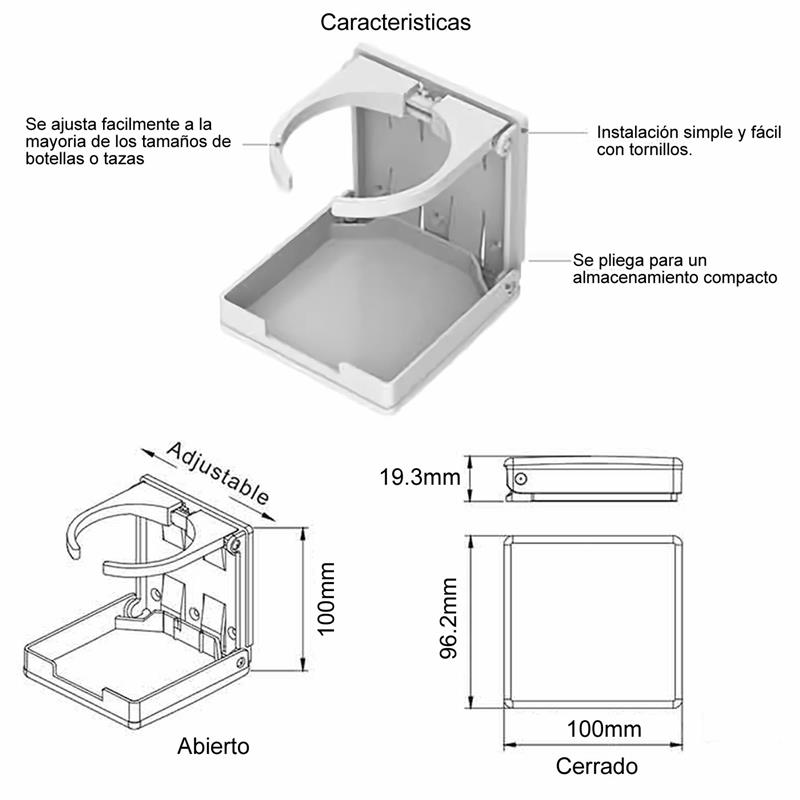 Caracteristicas

Se ajusta facilmente a la mayoria de los tamaños de botellas o tazas

Instalación simple y fácil con tornillos.

Se pliega para un almacenamiento compacto

Adjustable

100mm

Abierto

19.3mm

96.2mm

100mm

Cerrado