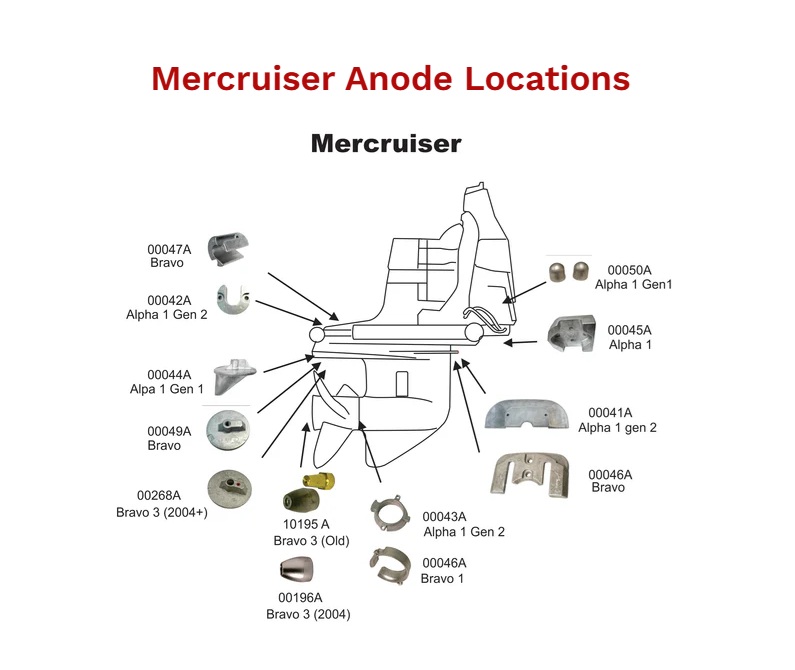 Mercruiser Anode Locations

Mercruiser

00047A
Bravo

00042A
Alpha 1 Gen 2

00044A
Alpa 1 Gen 1

00049A
Bravo

00268A
Bravo 3 (2004+)

10195 A
Bravo 3 (Old)

00196A
Bravo 3 (2004)

00043A
Alpha 1 Gen 2

00046A
Bravo 1

00050A
Alpha 1 Gen1

00045A
Alpha 1

00041A
Alpha 1 gen 2

00046A
Bravo